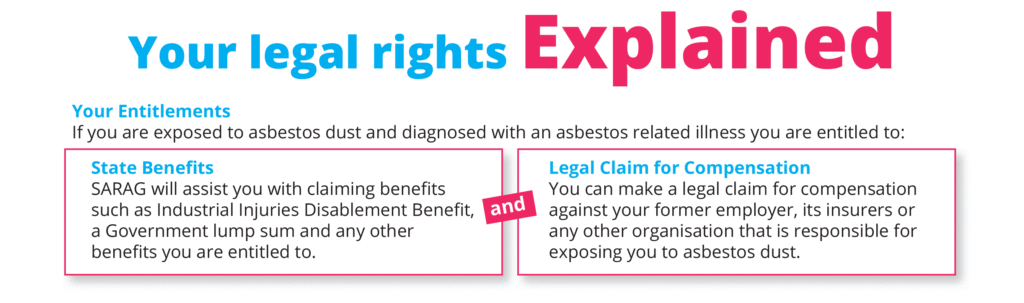 Your legal rights Explained

Your Entitlements

If you are exposed to asbestos dust and diagnosed with an asbestos related illness you are entitled to:

State Benefits

SARAG will assist you with claiming benefits such as Industrial Injuries Disablement Benefit, a Government lump sum and any other benefits you are entitled to.

and

Legal Claim for Compensation

You can make a legal claim for compensation against your former employer, its insurers or any other organisation that is responsible for exposing you to asbestos dust.